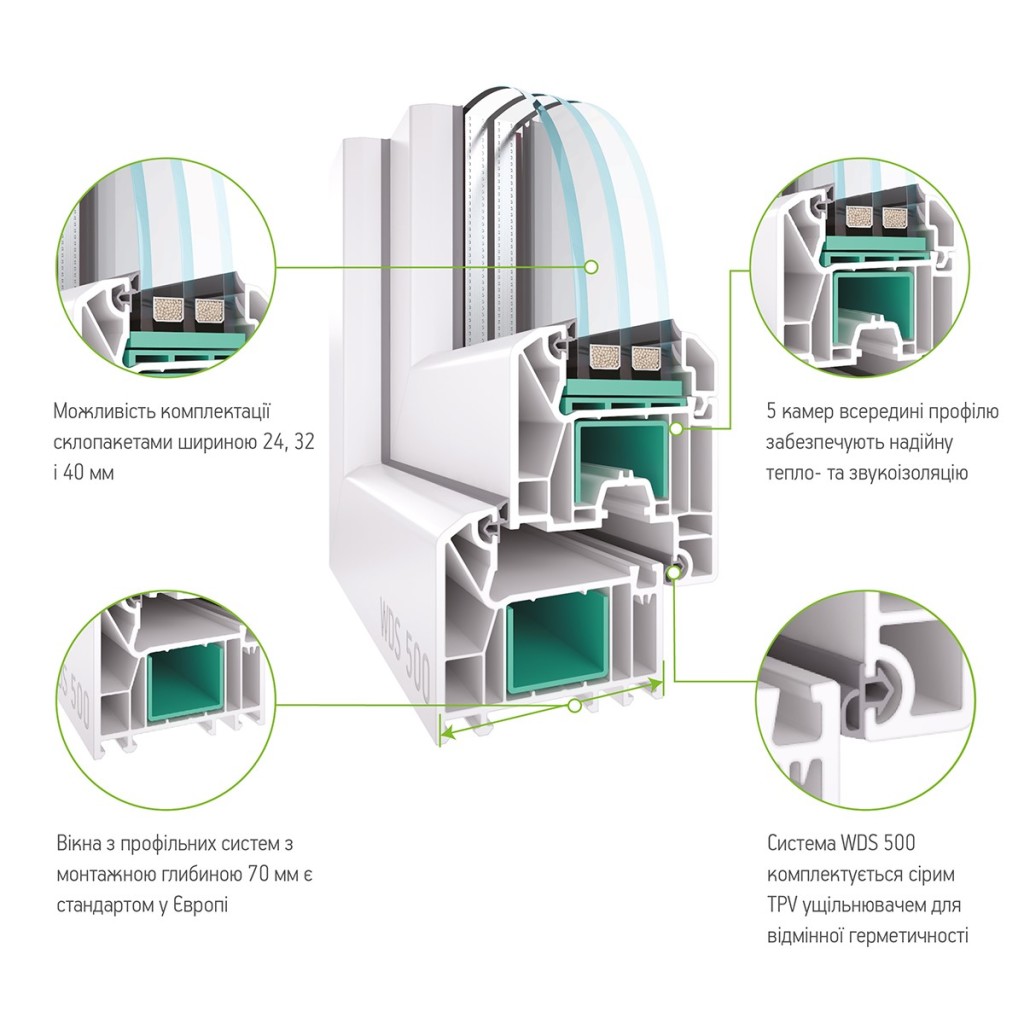 Можливість комплектації склопакетами шириною 24, 32 і 40 мм

5 камер всередині профілю забезпечують надійну тепло- та звукоізоляцію

WDS 500

WDS 500

Вікна з профільних систем з монтажною глибиною 70 мм є стандартом у Європі

Система WDS 500 комплектується сірим TPV ущільнювачем для відмінної герметичності