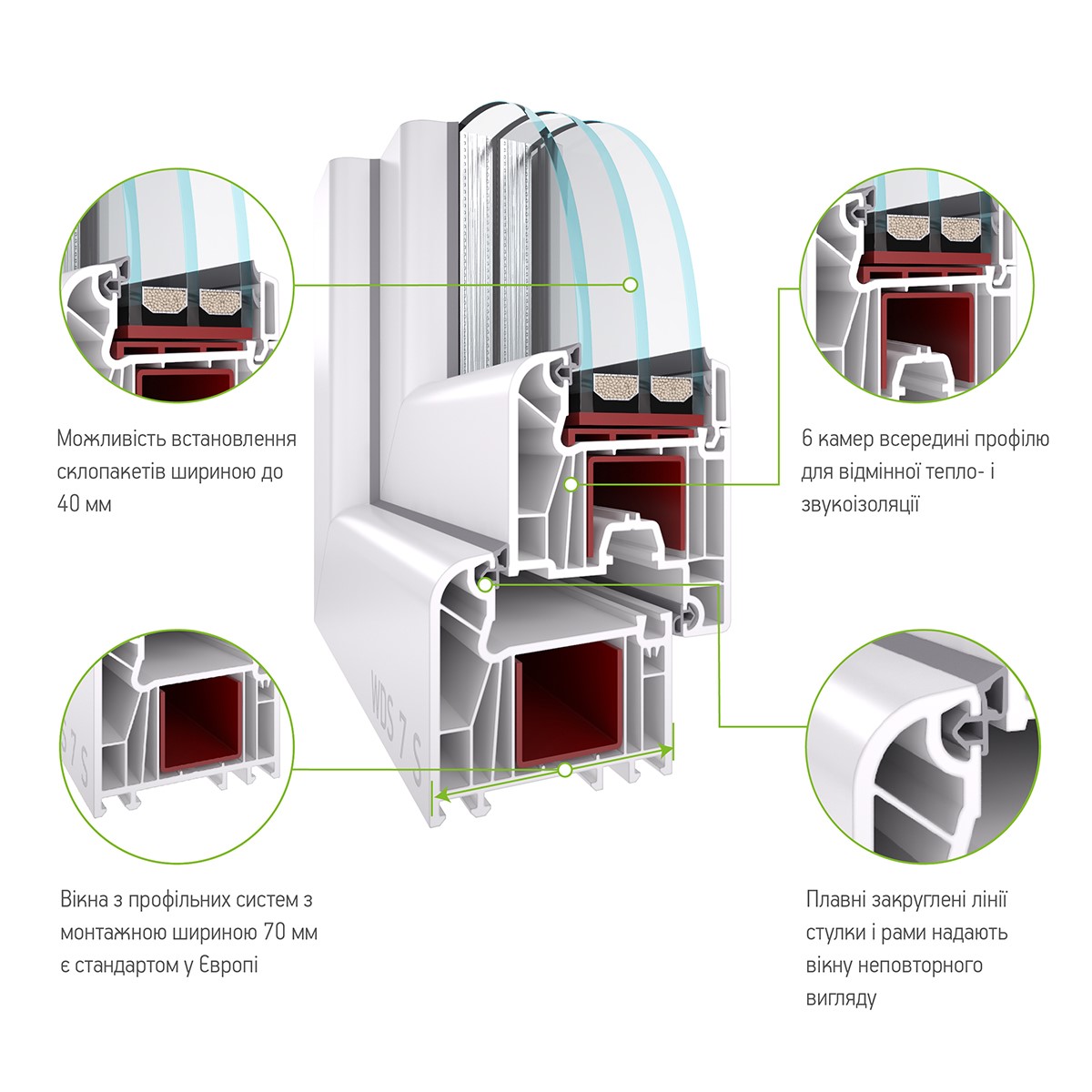 Можливість встановлення склопакетів шириною до 40 мм

6 камер всередині профілю для відмінної тепло- і звукоізоляції

WDS 7 S

Вікна з профільних систем з монтажною шириною 70 мм є стандартом у Європі

Плавні закруглені лінії стулки і рами надають вікну неповторного вигляду